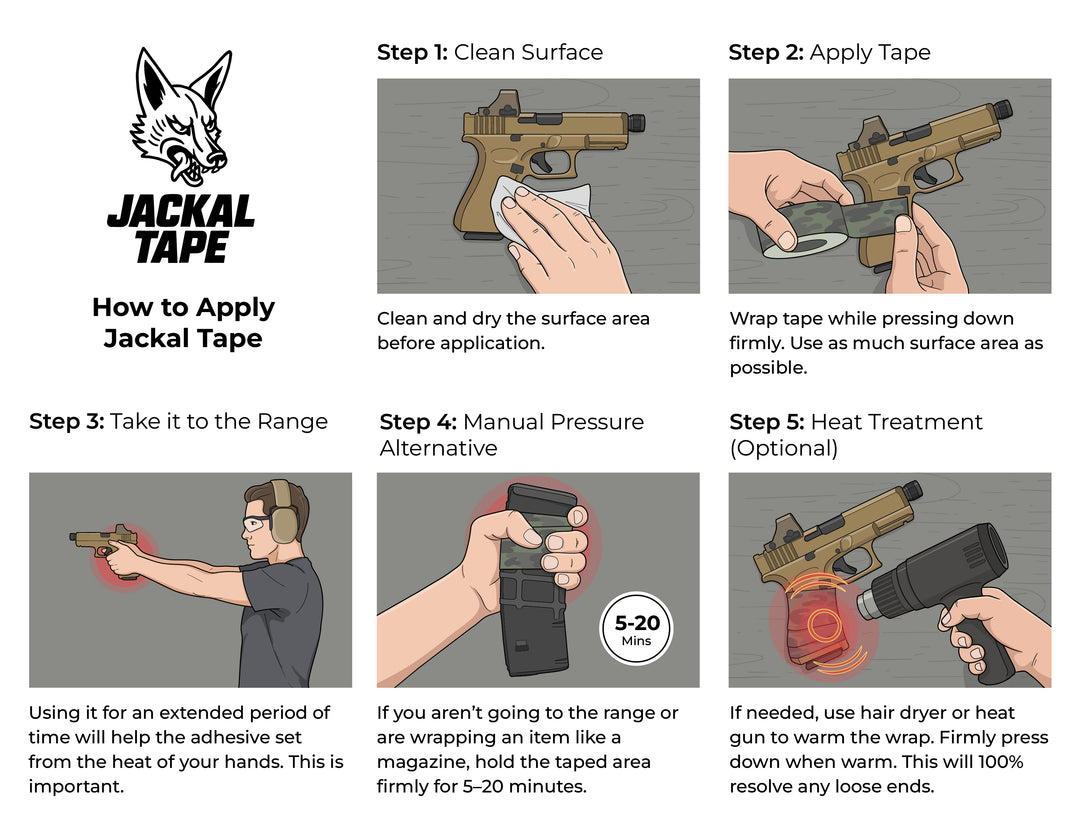 JACKAL TAPE

How to Apply Jackal Tape

Step 1: Clean Surface

Clean and dry the surface area before application.

Step 2: Apply Tape

Wrap tape while pressing down firmly. Use as much surface area as possible.

Step 3: Take it to the Range

Using it for an extended period of time will help the adhesive set from the heat of your hands. This is important.

Step 4: Manual Pressure Alternative

5-20 Mins

If you aren't going to the range or are wrapping an item like a magazine, hold the taped area firmly for 5–20 minutes.

Step 5: Heat Treatment (Optional)

If needed, use hair dryer or heat gun to warm the wrap. Firmly press down when warm. This will 100% resolve any loose ends.